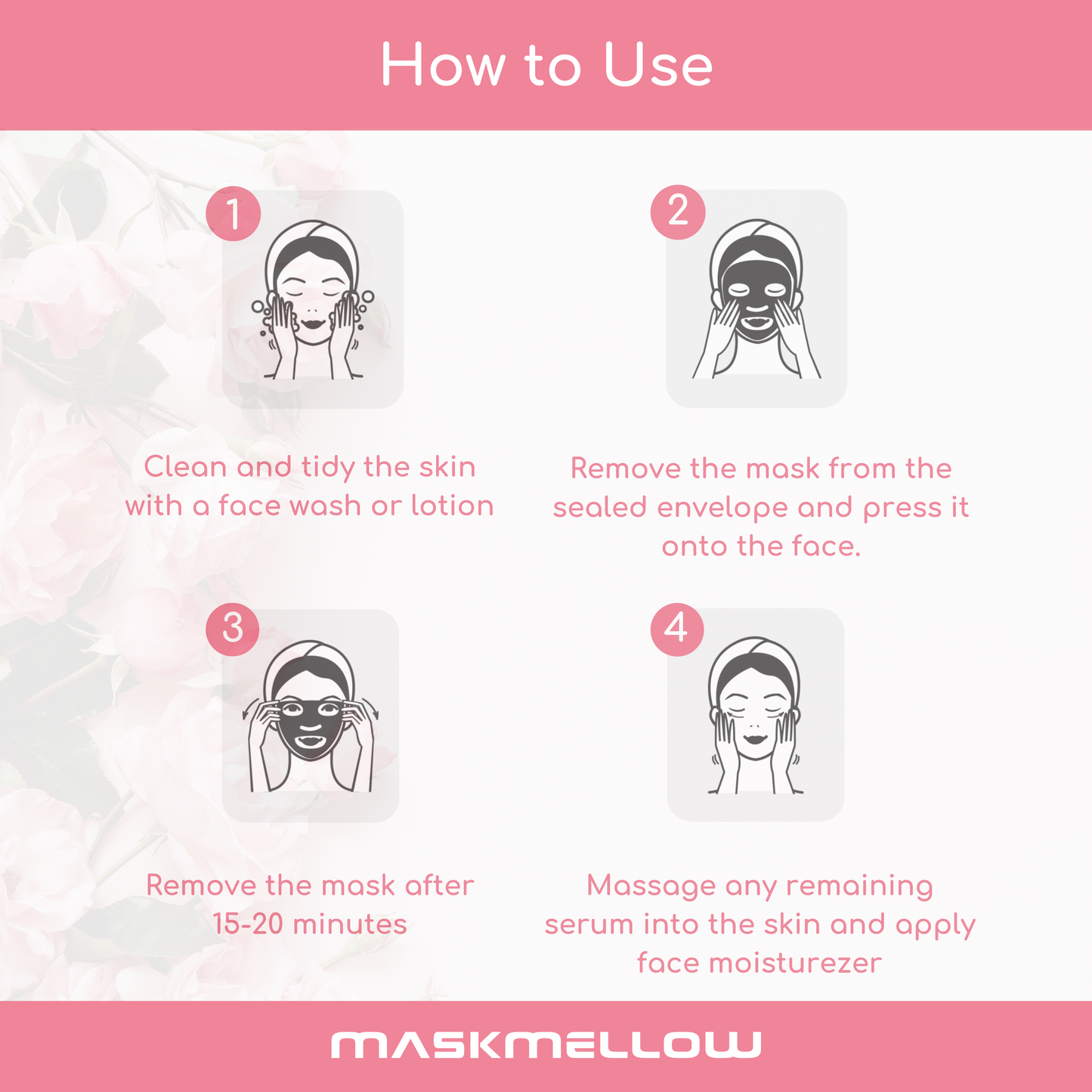 How to Use

1

Clean and tidy the skin with a face wash or lotion

2

Remove the mask from the sealed envelope and press it onto the face.

3

Remove the mask after 15-20 minutes

4

Massage any remaining serum into the skin and apply face moisturezer

MASKMELLOW