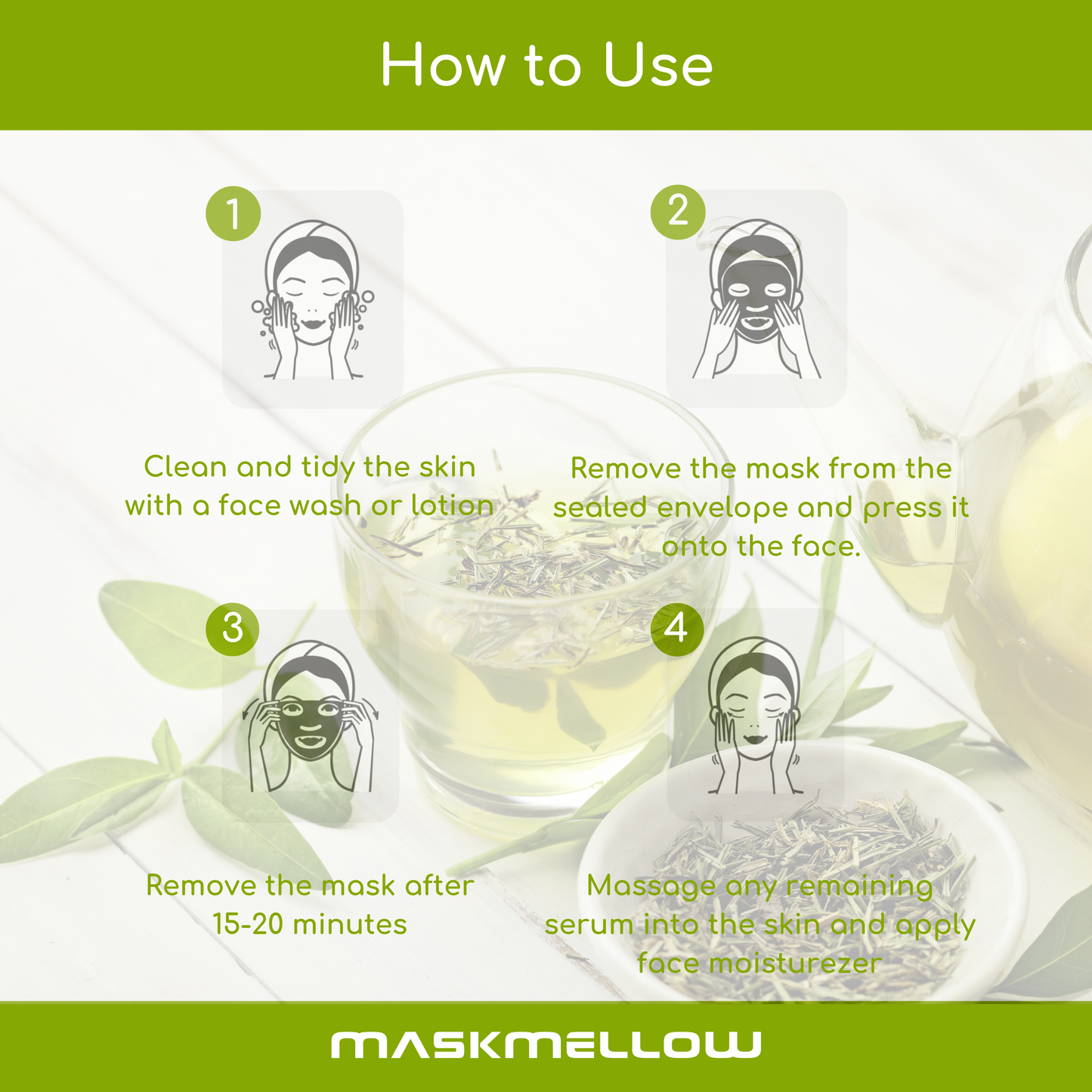 How to Use

1

Clean and tidy the skin with a face wash or lotion

2

Remove the mask from the sealed envelope and press it onto the face.

3

Remove the mask after 15-20 minutes

4

Massage any remaining serum into the skin and apply face moisturezer

MASKMELLOW