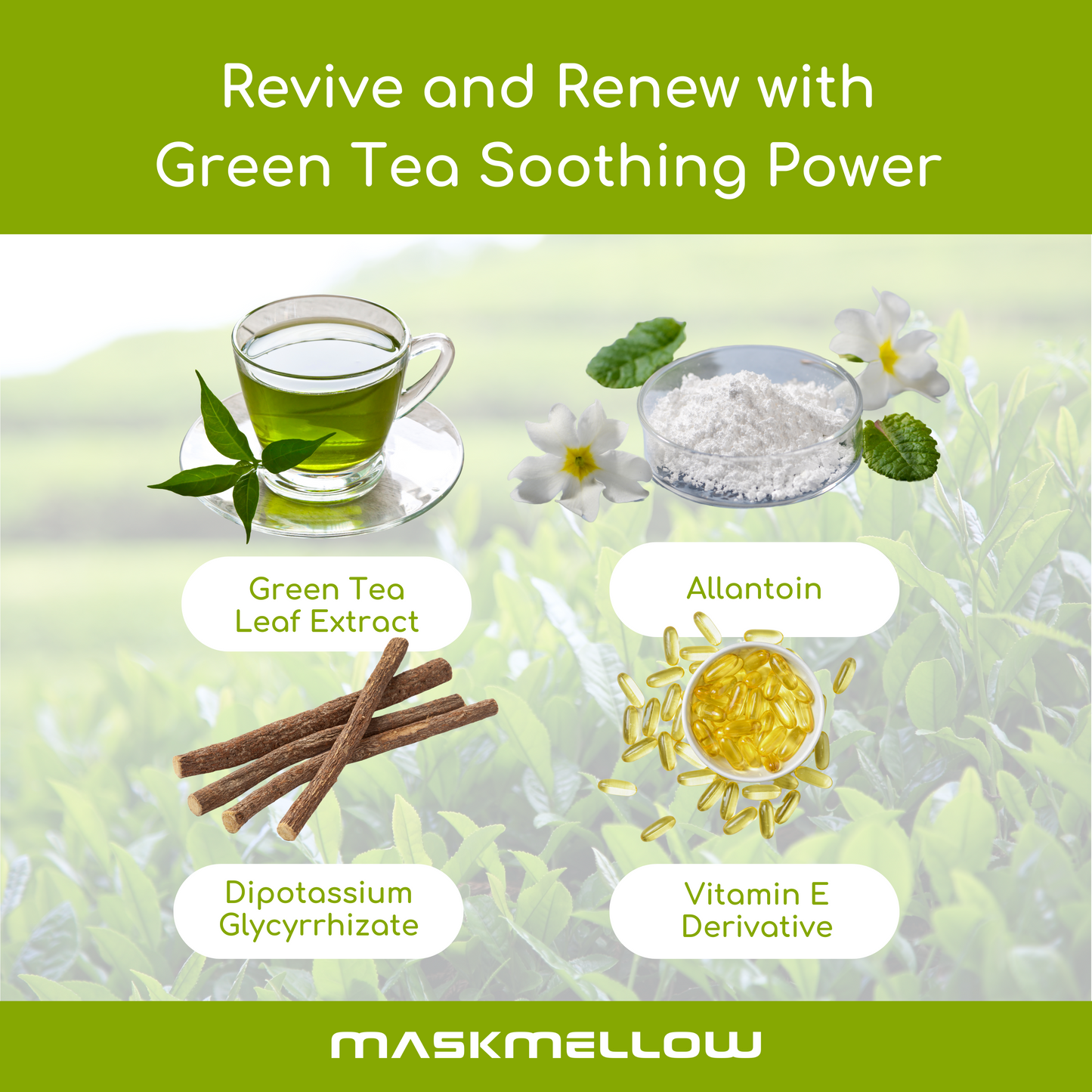 Revive and Renew with
Green Tea Soothing Power

Green Tea
Leaf Extract

Allantoin

Dipotassium
Glycyrrhizate

Vitamin E
Derivative

MASKMELLOW