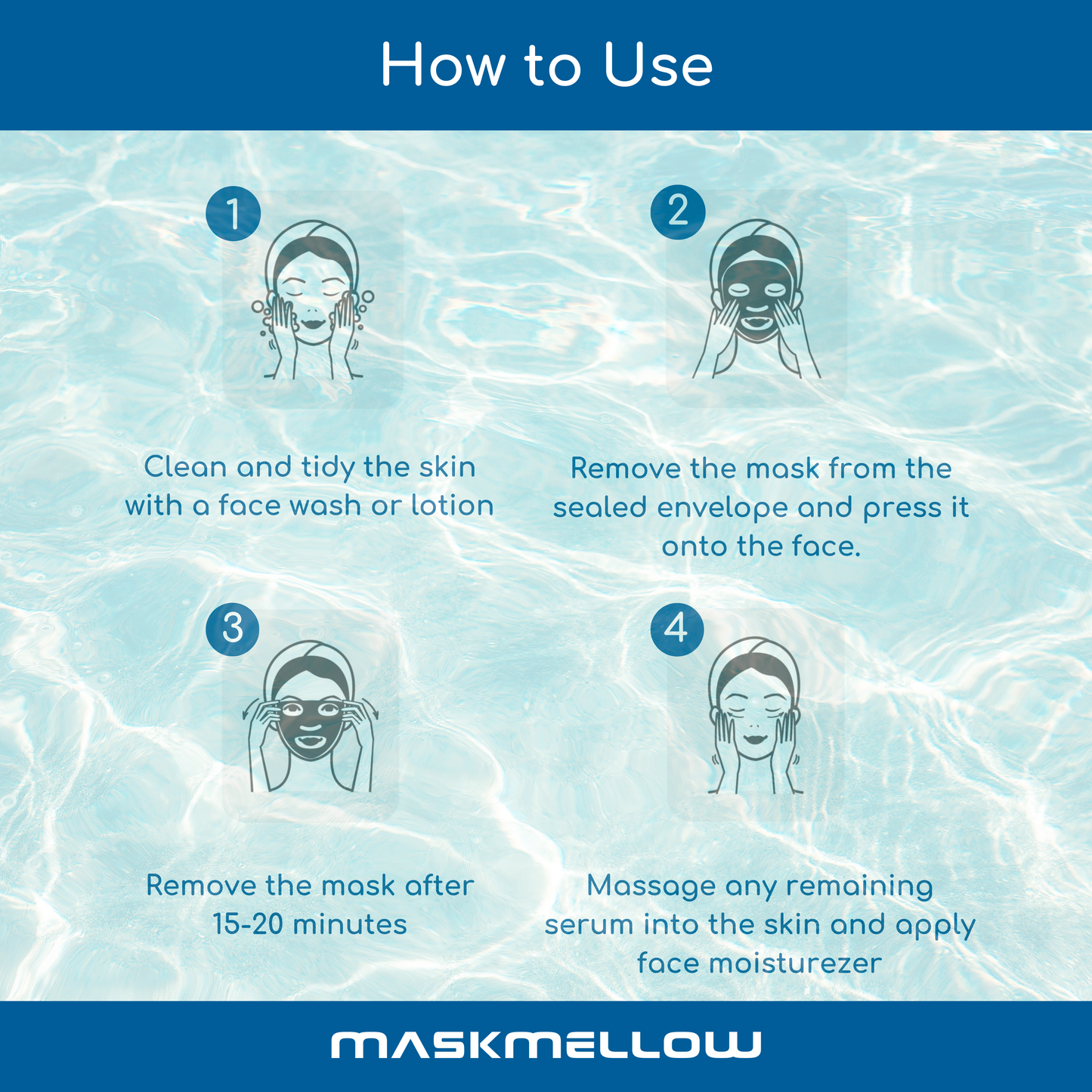 How to Use

1

Clean and tidy the skin with a face wash or lotion

2

Remove the mask from the sealed envelope and press it onto the face.

3

Remove the mask after 15-20 minutes

4

Massage any remaining serum into the skin and apply face moisturezer

MASKMELLOW