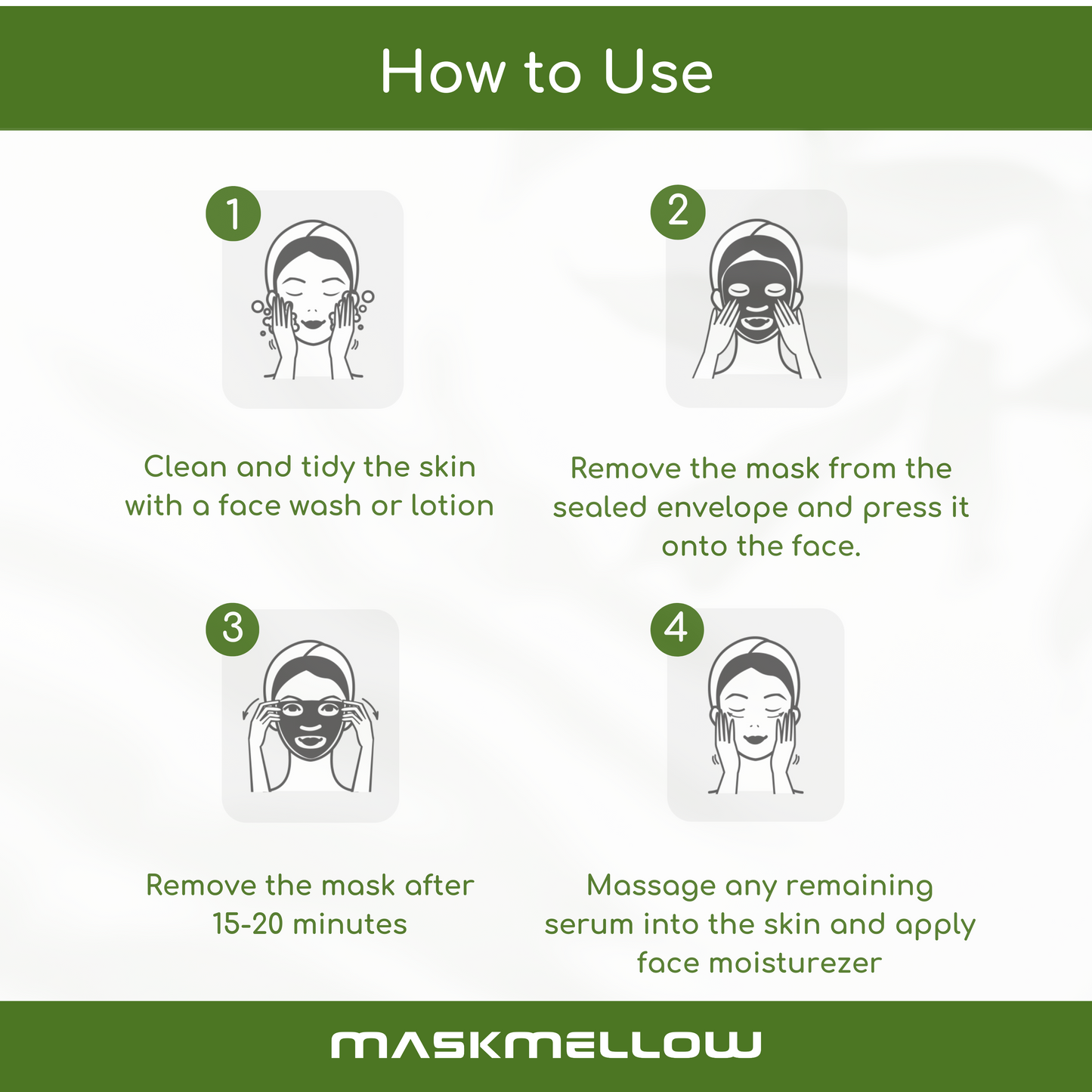 How to Use

1

Clean and tidy the skin with a face wash or lotion

2

Remove the mask from the sealed envelope and press it onto the face.

3

Remove the mask after 15-20 minutes

4

Massage any remaining serum into the skin and apply face moisturezer

MASKMELLOW